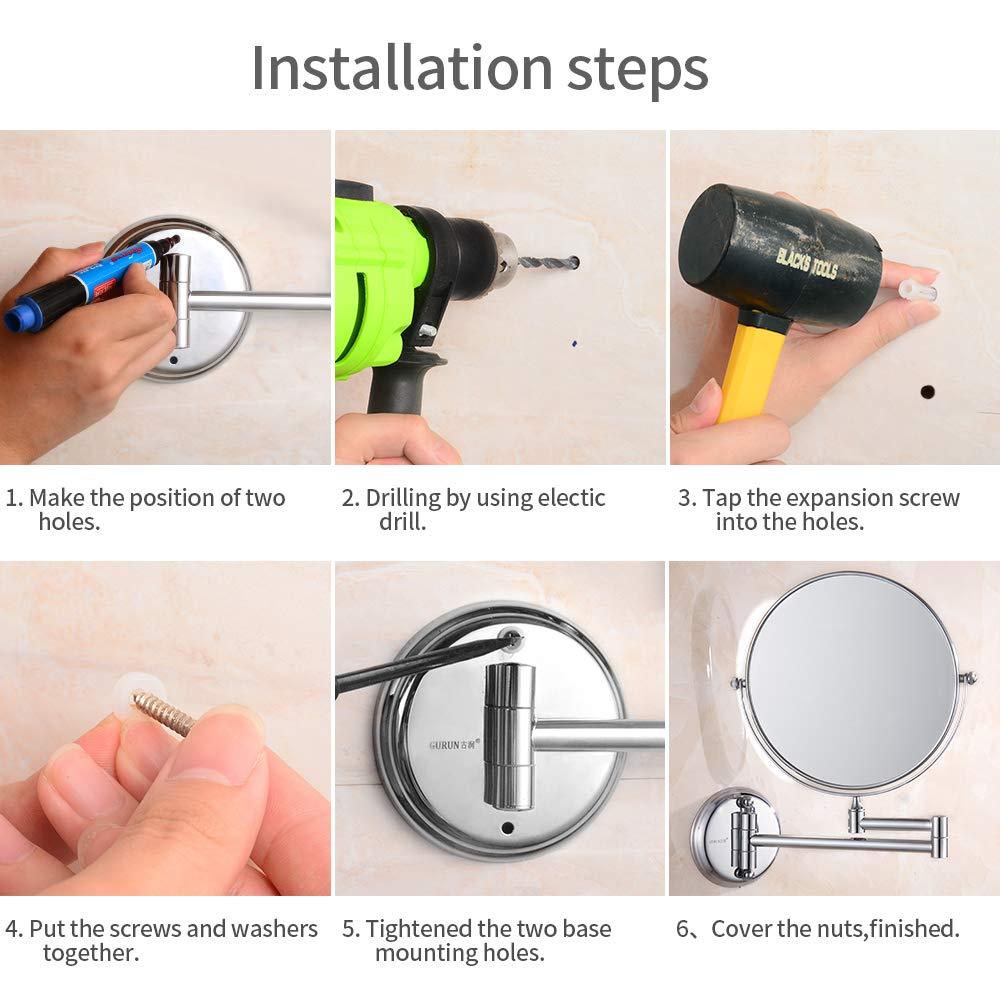 Installation steps

BLACKS TOOLS

1. Make the position of two holes.

2. Drilling by using electic drill.

3. Tap the expansion screw into the holes.

GURUN古润

4. Put the screws and washers together.

5. Tightened the two base mounting holes.

6、Cover the nuts,finished.