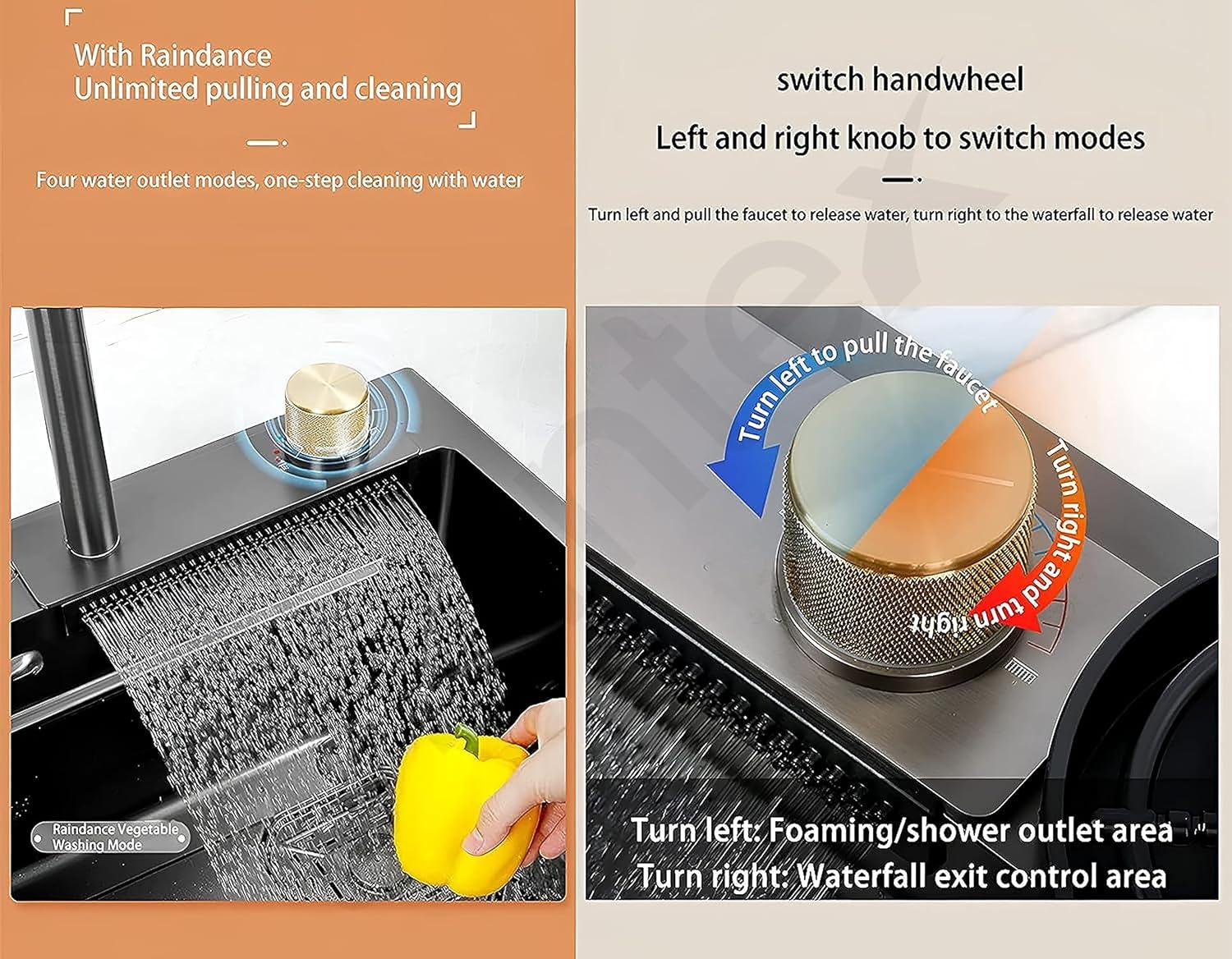 With Raindance
Unlimited pulling and cleaning

Four water outlet modes, one-step cleaning with water

Raindance Vegetable Washing Mode

switch handwheel

Left and right knob to switch modes

Turn left and pull the faucet to release water, turn right to the waterfall to release water

Turn left to pull the faucet

Turn right and turn right

Turn left: Foaming/shower outlet area
Turn right: Waterfall exit control area