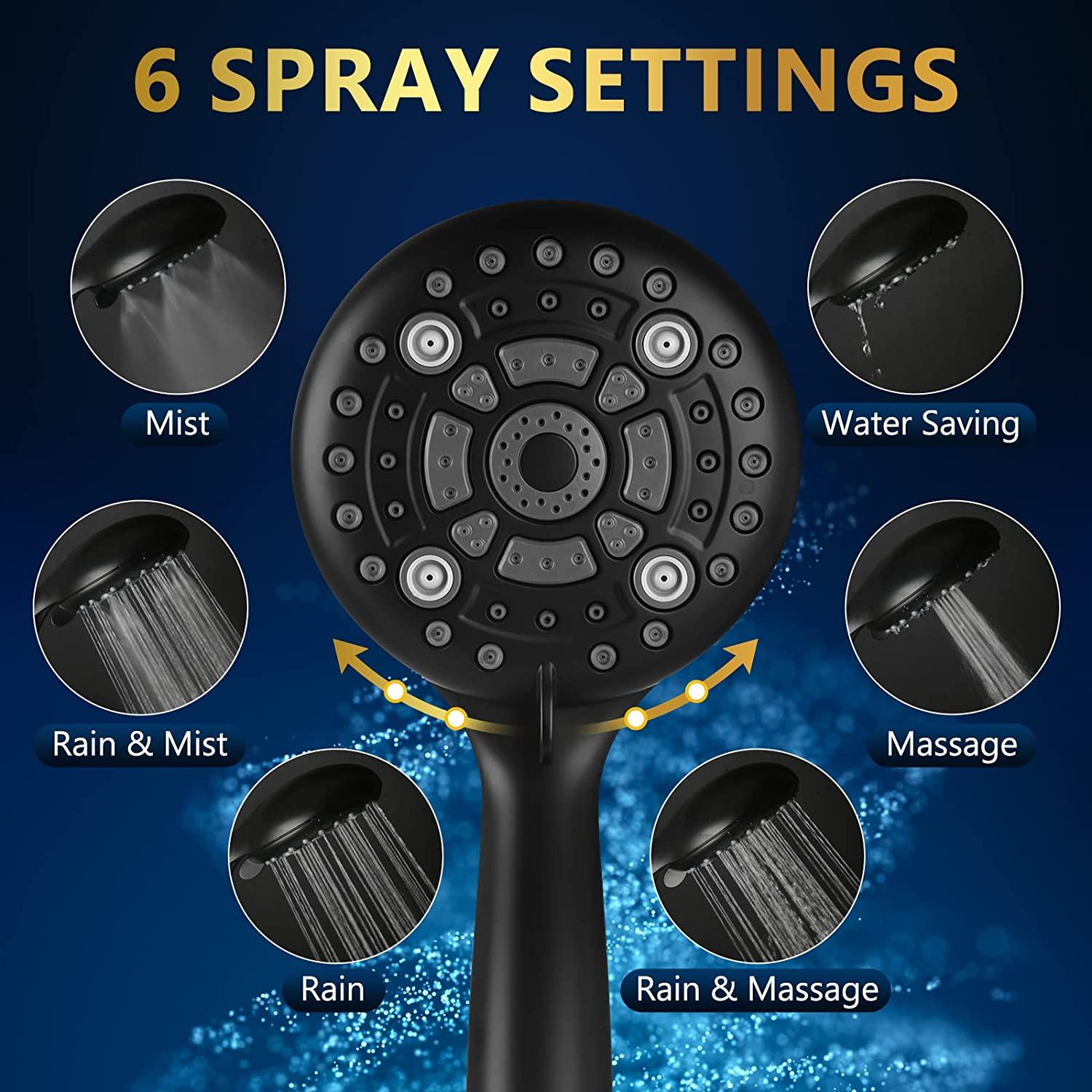 6 SPRAY SETTINGS

Mist

Water Saving

Rain & Mist

Massage

Rain

Rain & Massage