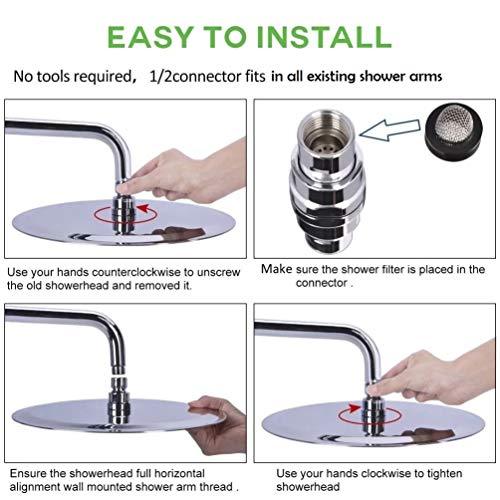 EASY TO INSTALL

No tools required, 1/2connector fits in all existing shower arms

Use your hands counterclockwise to unscrew the old showerhead and removed it.

Make sure the shower filter is placed in the connector .

Ensure the showerhead full horizontal alignment wall mounted shower arm thread .

Use your hands clockwise to tighten showerhead