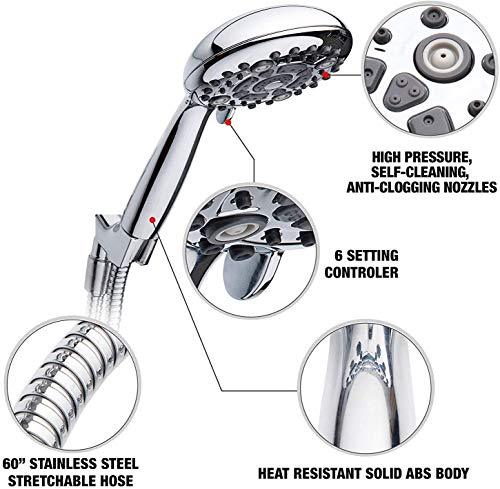 HIGH PRESSURE, SELF-CLEANING, ANTI-CLOGGING NOZZLES

6 SETTING CONTROLER

60” STAINLESS STEEL STRETCHABLE HOSE

HEAT RESISTANT SOLID ABS BODY