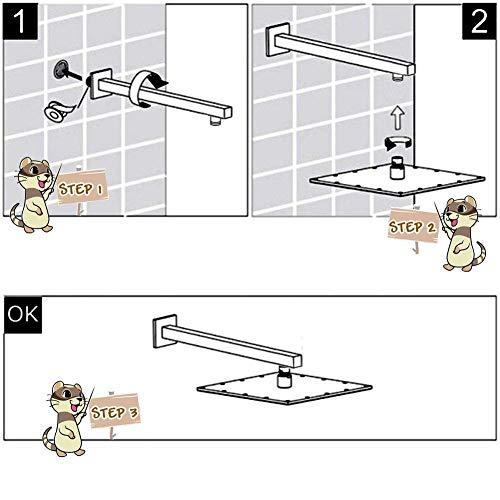 1

STEP 1

2

STEP 2

OK

STEP 3